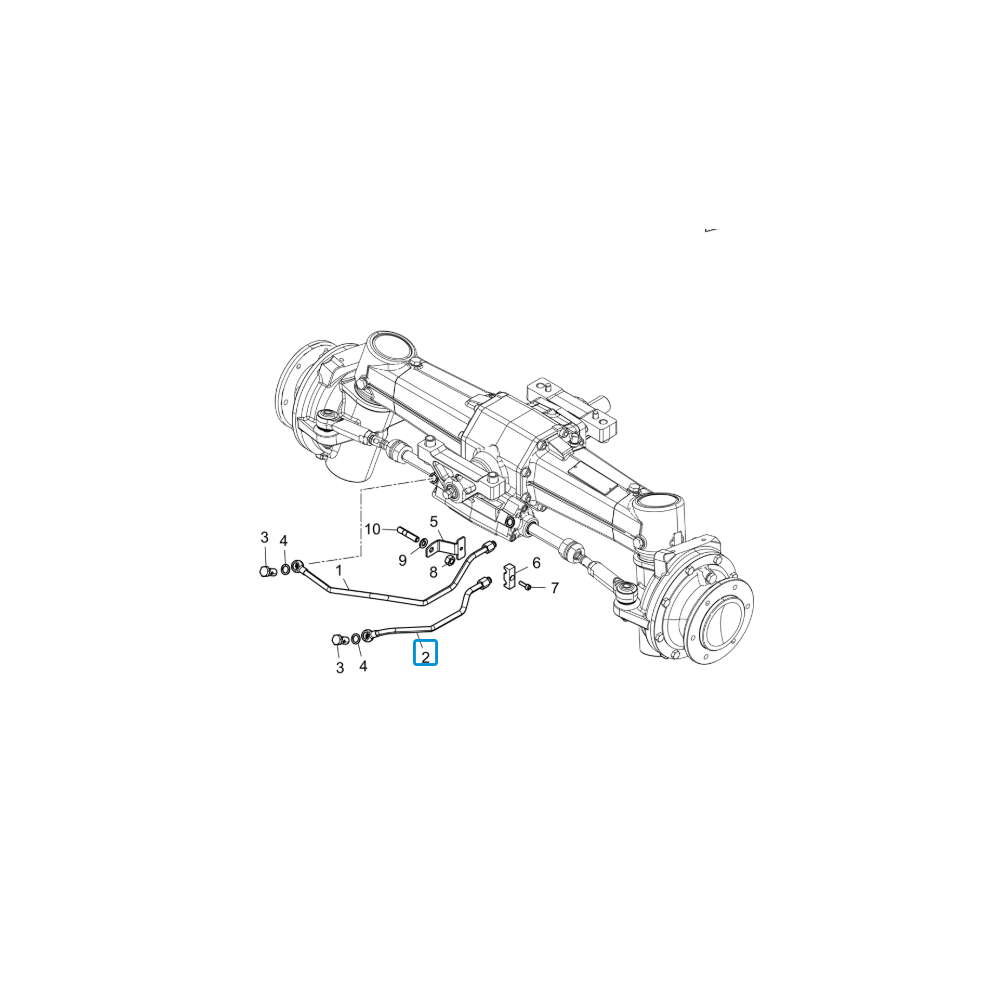 3
4
10
5
9
8
1
6
7
3
4
2