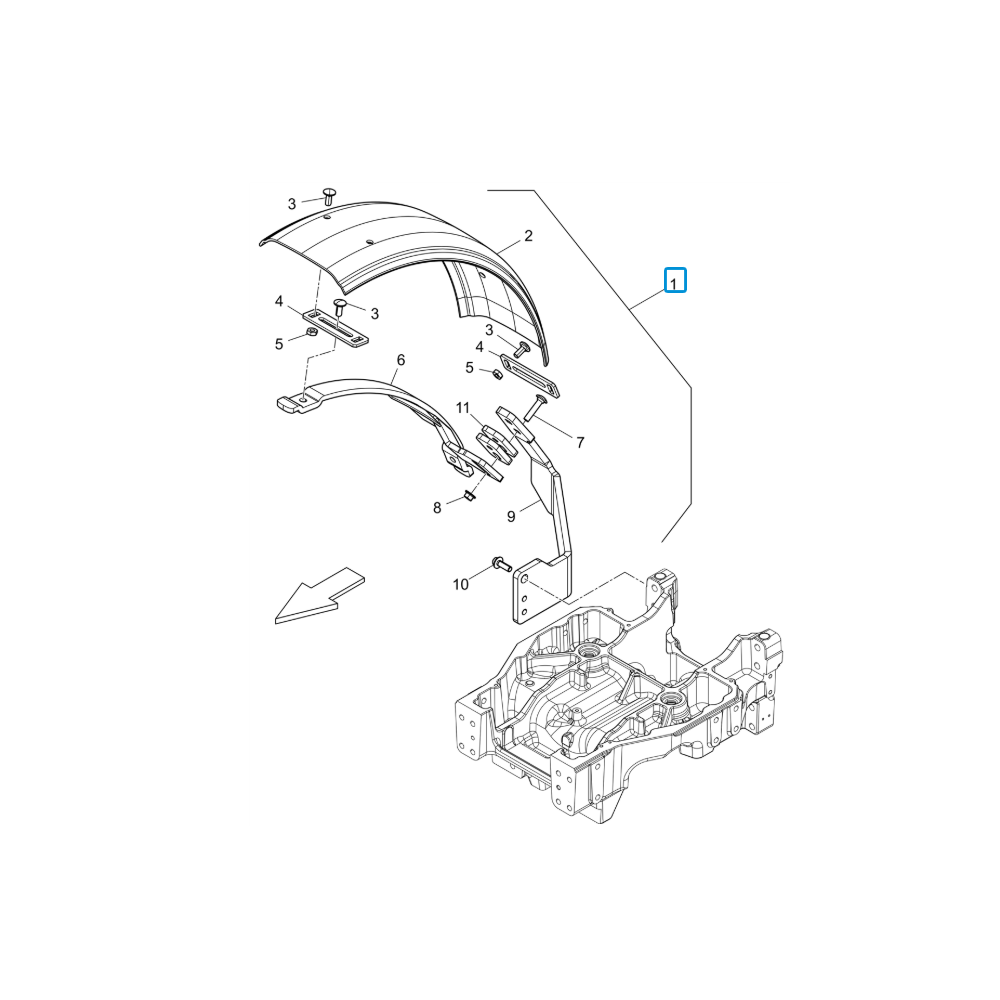 3
2
1
4
3
5
3
4
5
6
11
7
8
9
10